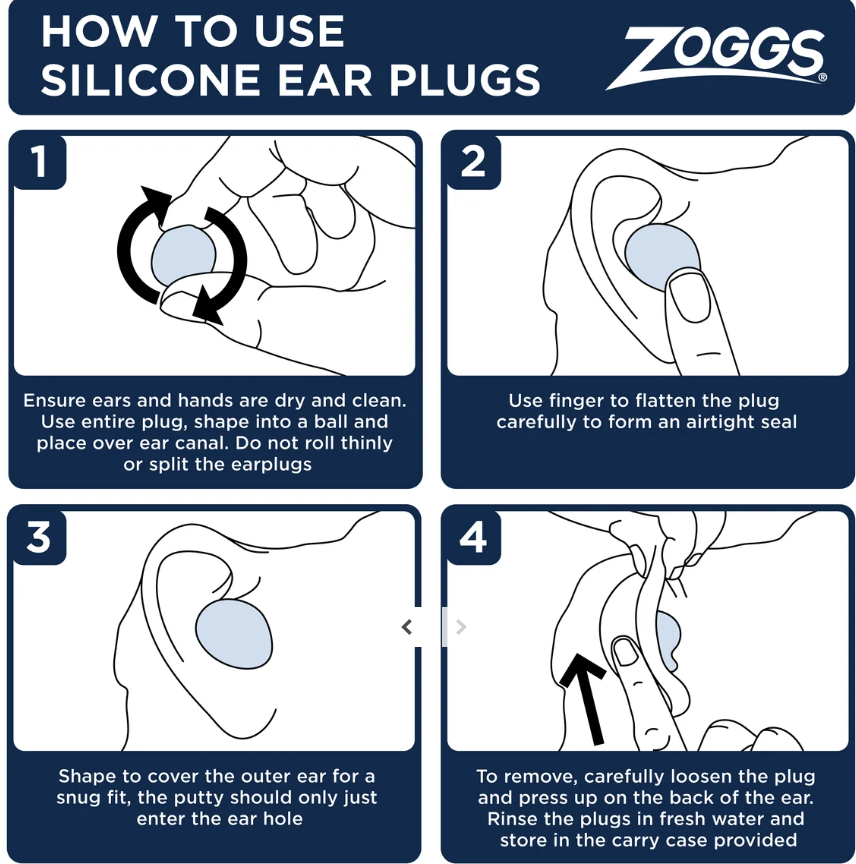 HOW TO USE SILICONE EAR PLUGS

ZOGGS®

1

Ensure ears and hands are dry and clean. Use entire plug, shape into a ball and place over ear canal. Do not roll thinly or split the earplugs

2

Use finger to flatten the plug carefully to form an airtight seal

3

Shape to cover the outer ear for a snug fit, the putty should only just enter the ear hole

4

To remove, carefully loosen the plug and press up on the back of the ear. Rinse the plugs in fresh water and store in the carry case provided