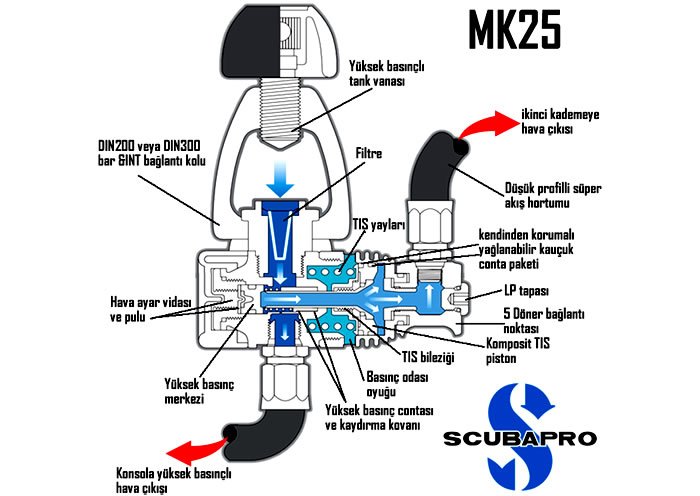 MK25

Yüksek basınçlı tank vanası

ikinci kademeye hava çıkısı

DIN200 veya DIN300 bar &INT bağlantı kolu

Filtre

Düşük profilli süper akış hortumu

TIS yayları

kendinden korumalı yağlanabilir kauçuk conta paketi

LP tapası

Hava ayar vidası ve pulu

5 Döner bağlantı noktası

Komposit TIS piston

TIS bileziği

Basınç odası oyuğu

Yüksek basınç merkezi

Yüksek basınç contası ve kaydırma kovanı

SCUBAPRO

Konsola yüksek basınçlı hava çıkışı